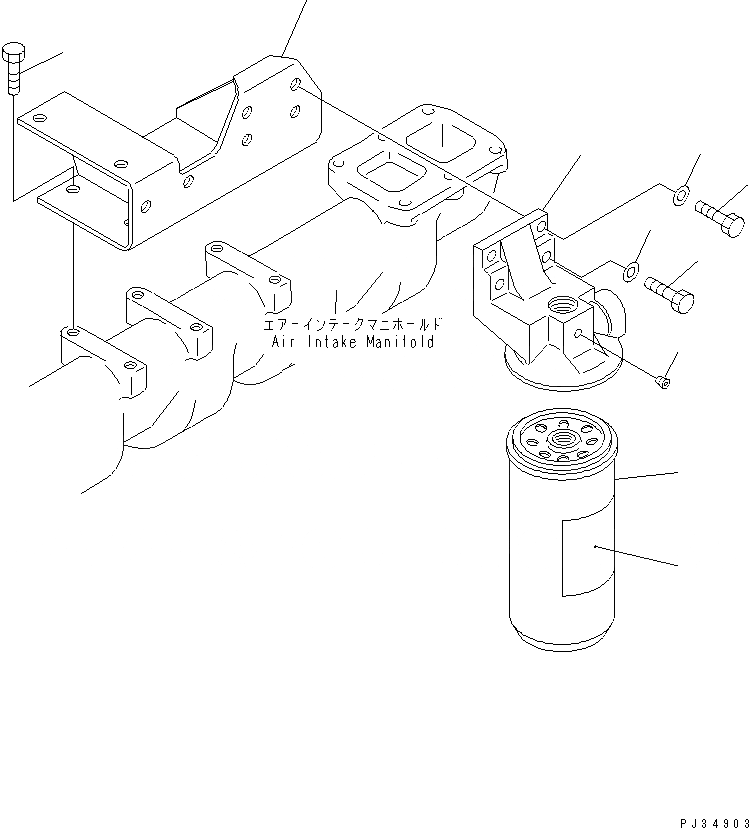 エアーインテークマニホールド
Air Intake Manifold

PJ34903