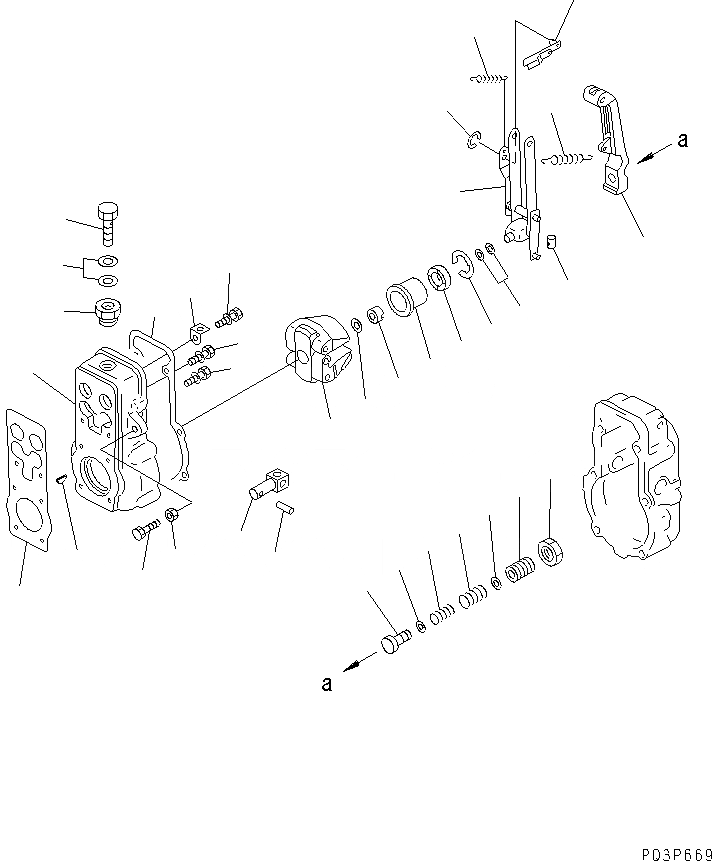 a

a

P03P669