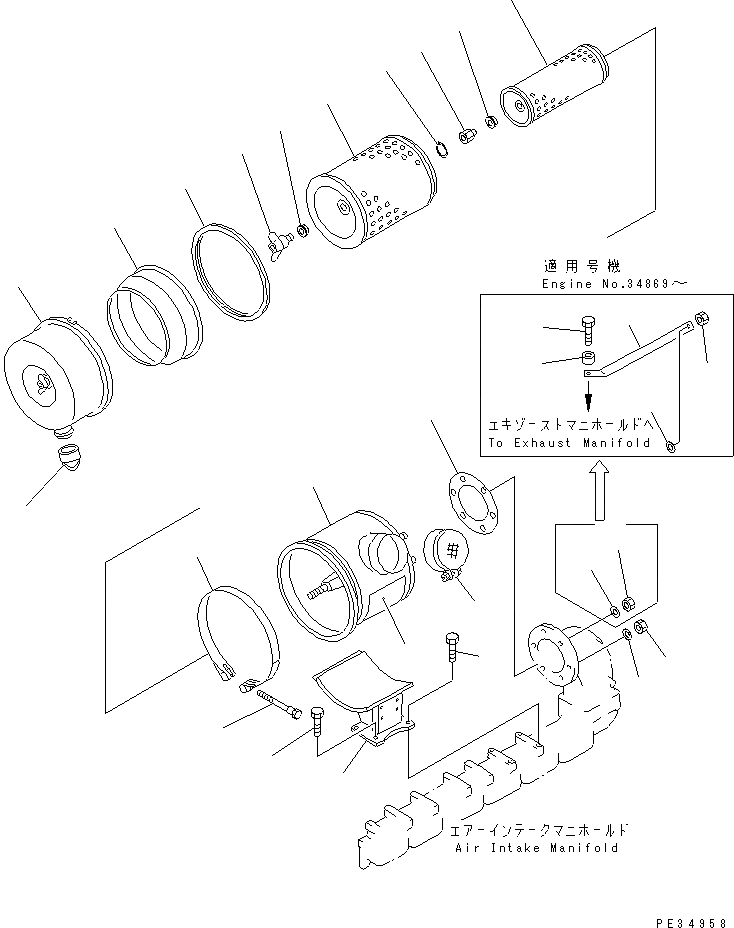 適用号機
Engine No.34869～

エキゾーストマニホールドへ
To Exhaust Manifold

エアーインテークマニホールド
Air Intake Manifold

PE34958