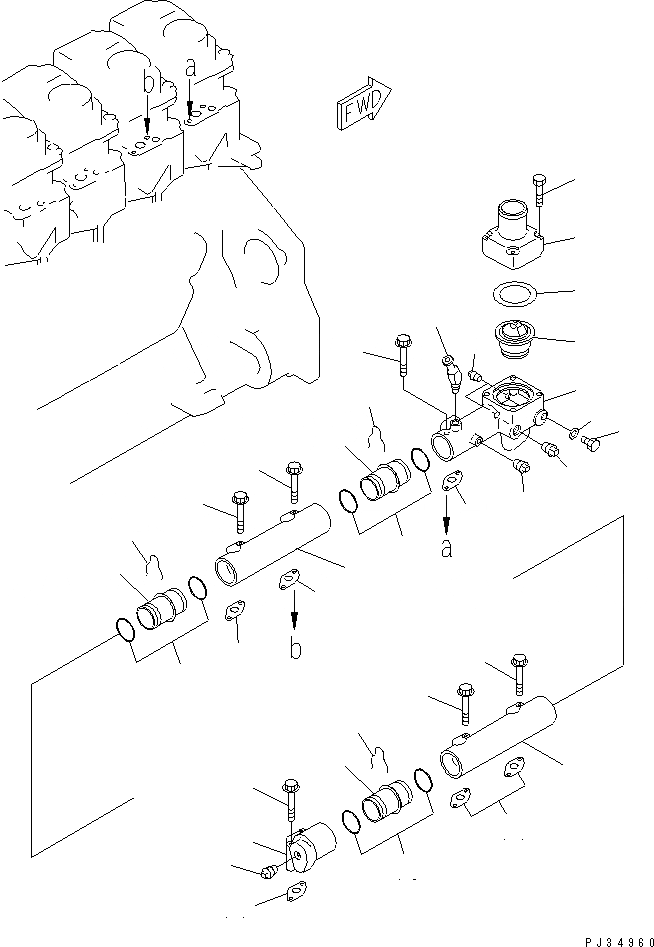 b
a
FWD
a
b
PJ34960