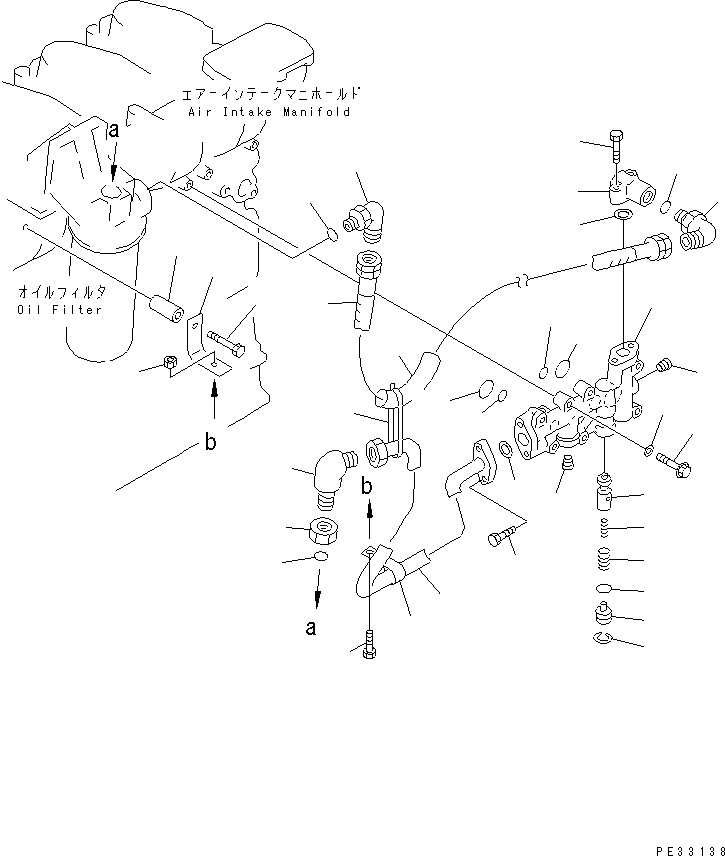 エアーインテークマニホールド
Air Intake Manifold

a

オイルフィルタ
Oil Filter

b

b

a

PE33138