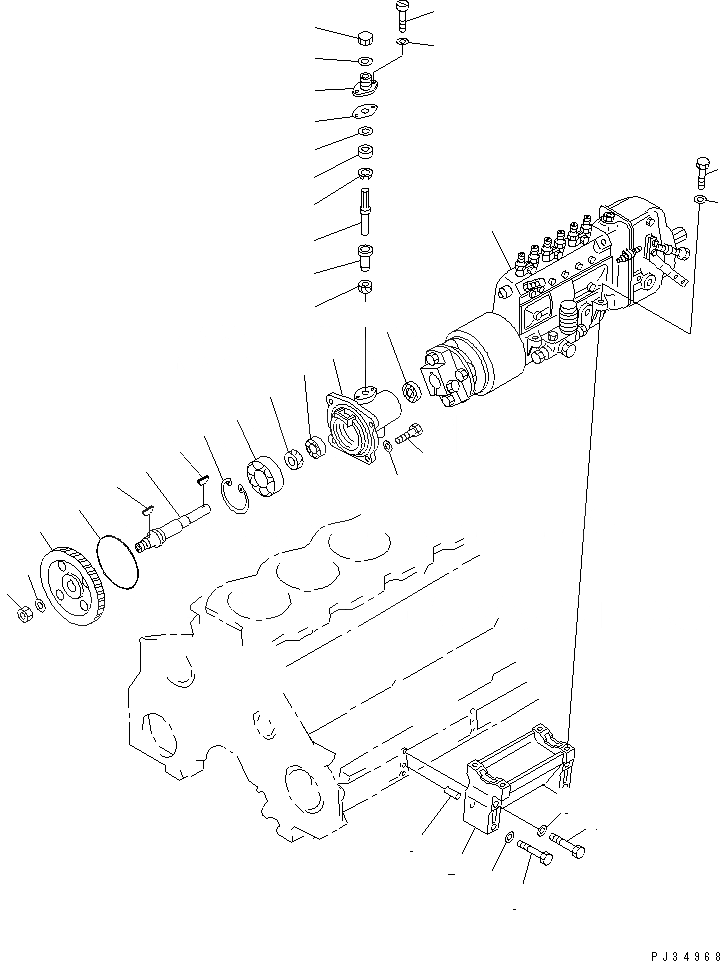 PJ34968