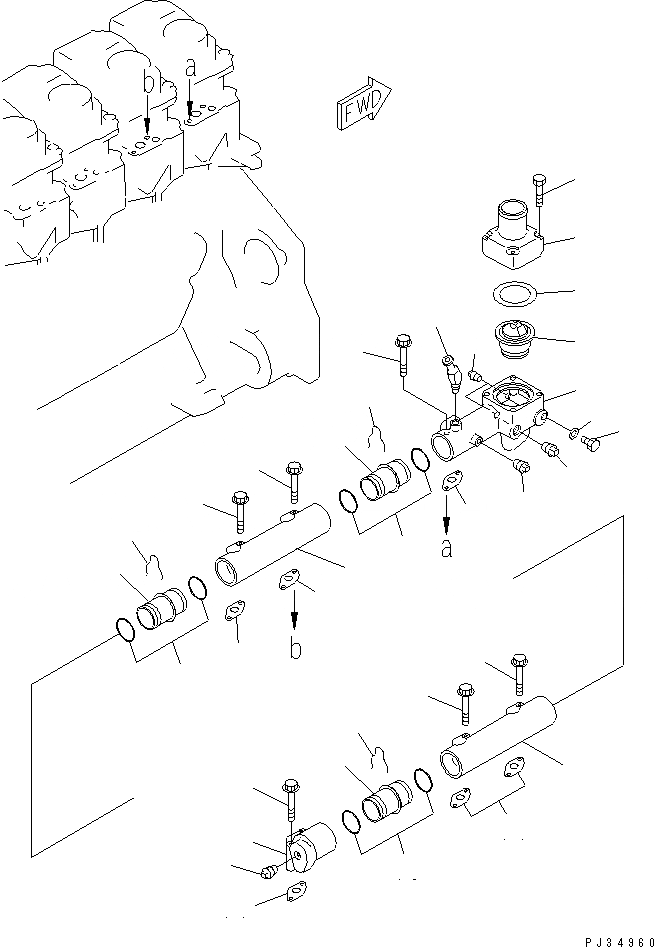 b
a
FWD
a
b
PJ34960