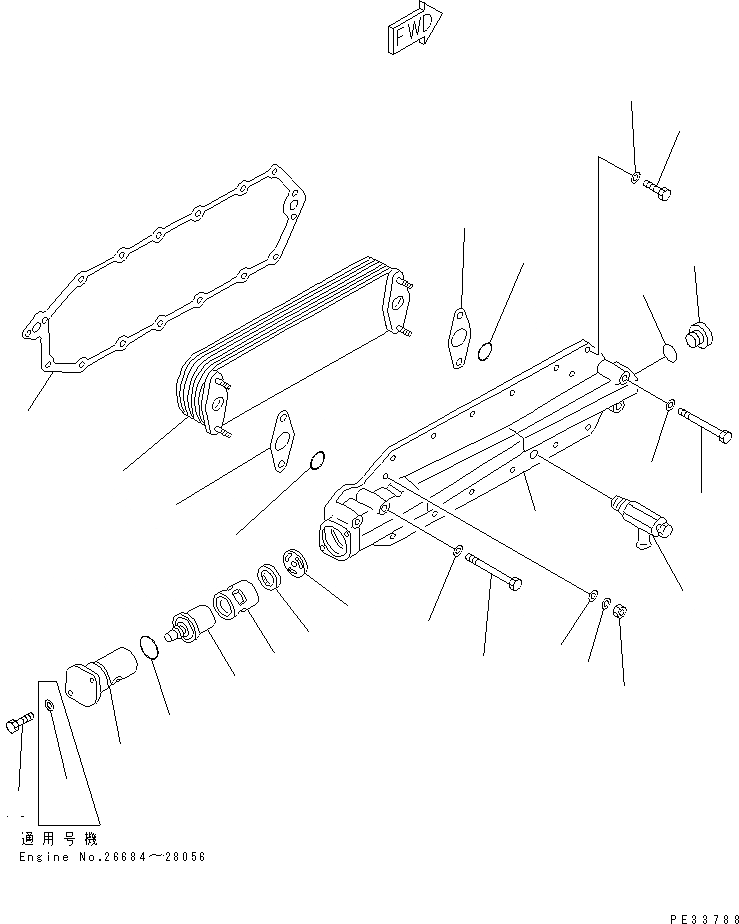 FWD

適用号機
Engine No.26684～28056

PE33788