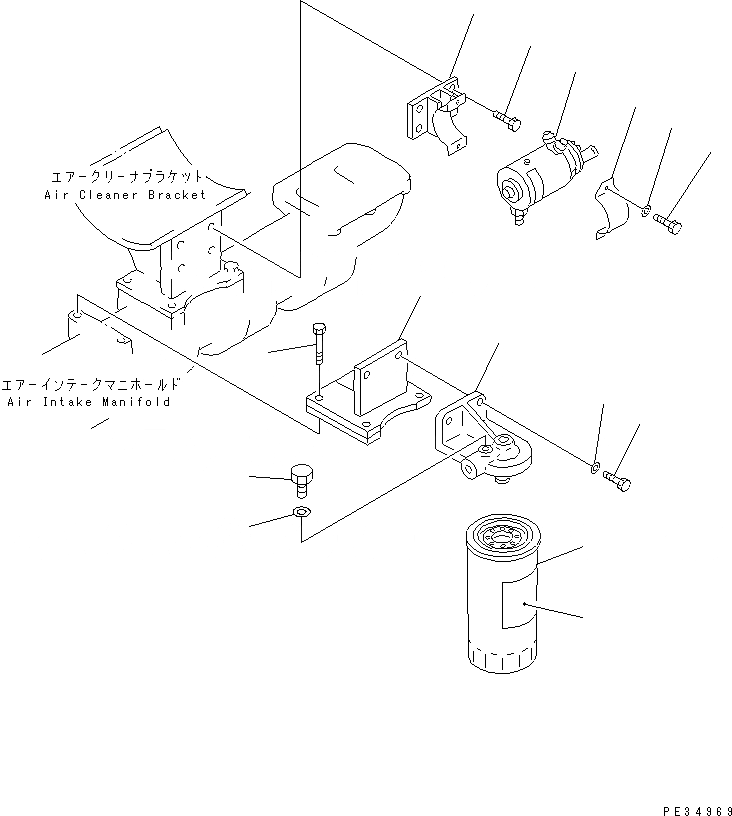 エアークリーナブラケット
Air Cleaner Bracket

エアーインテークマニホールド
Air Intake Manifold

PE34969