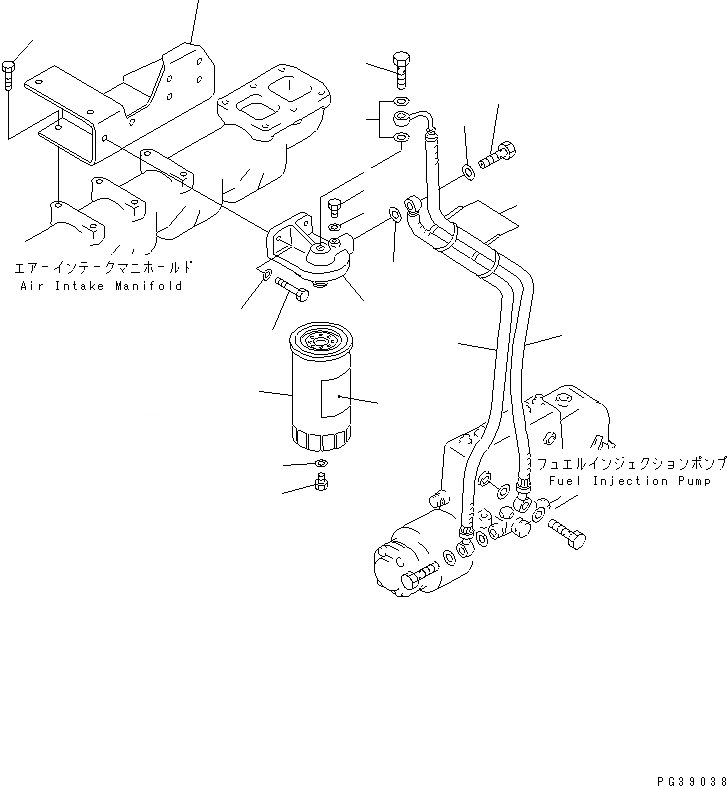 エアーインテークマニホールド
Air Intake Manifold

フュエルインジェクションポンプ
Fuel Injection Pump

PG39038