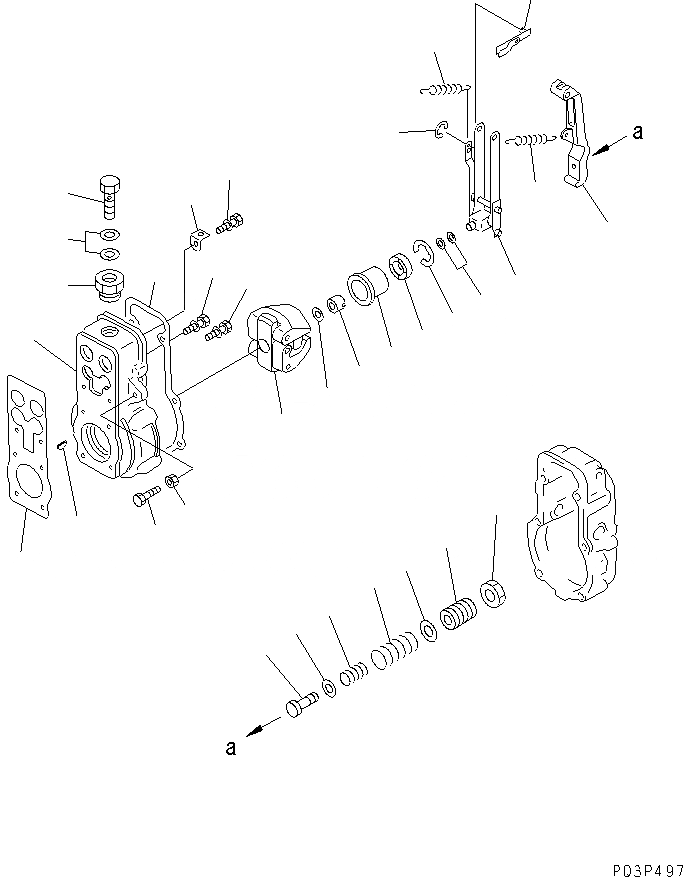 a

a

P03P497