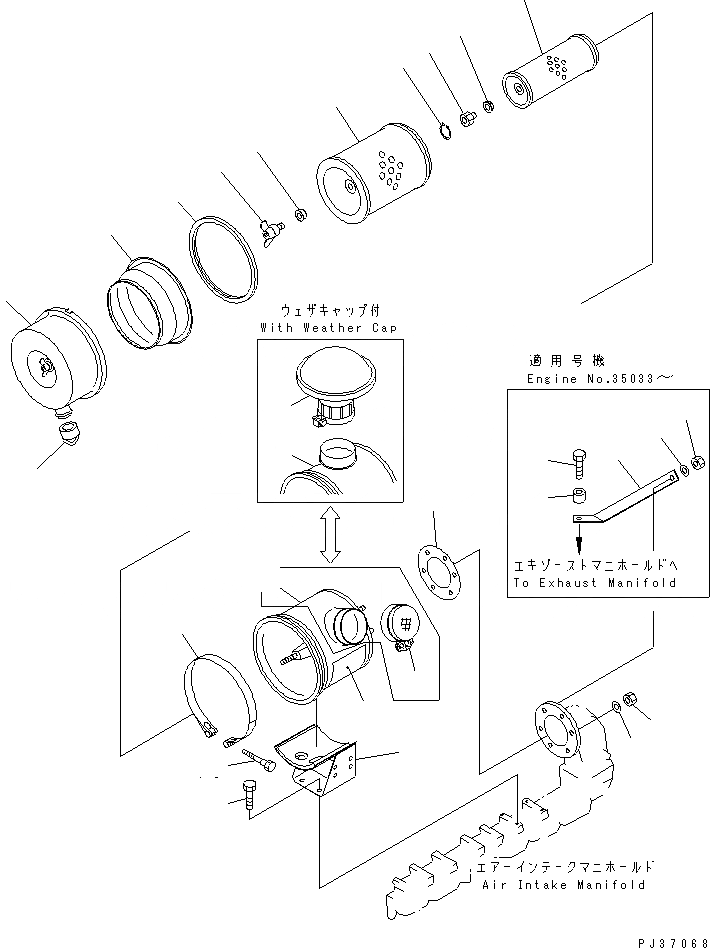 ウェザキャップ付
With Weather Cap

適用号機
Engine No.35033～

エキゾーストマニホールドへ
To Exhaust Manifold

エアーインテークマニホールド
Air Intake Manifold

PJ37068