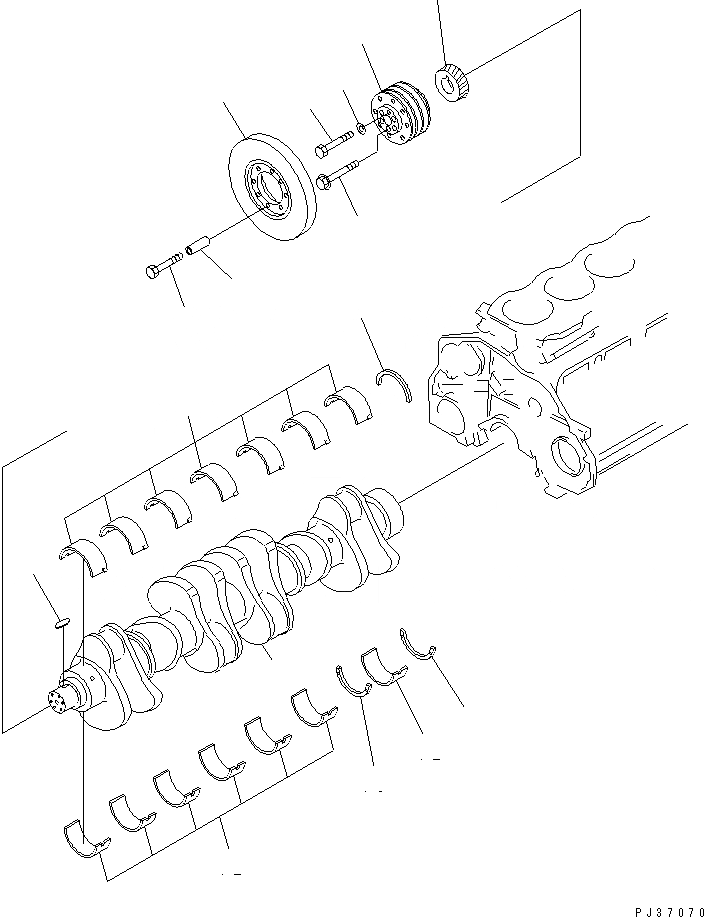 PJ37070