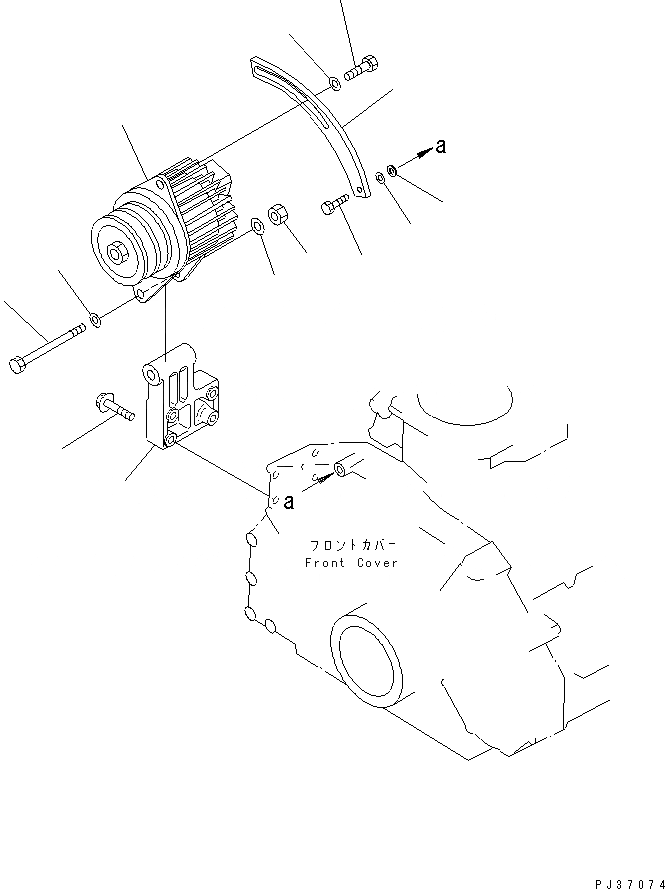 a

a

フロントカバー
Front Cover

PJ37074