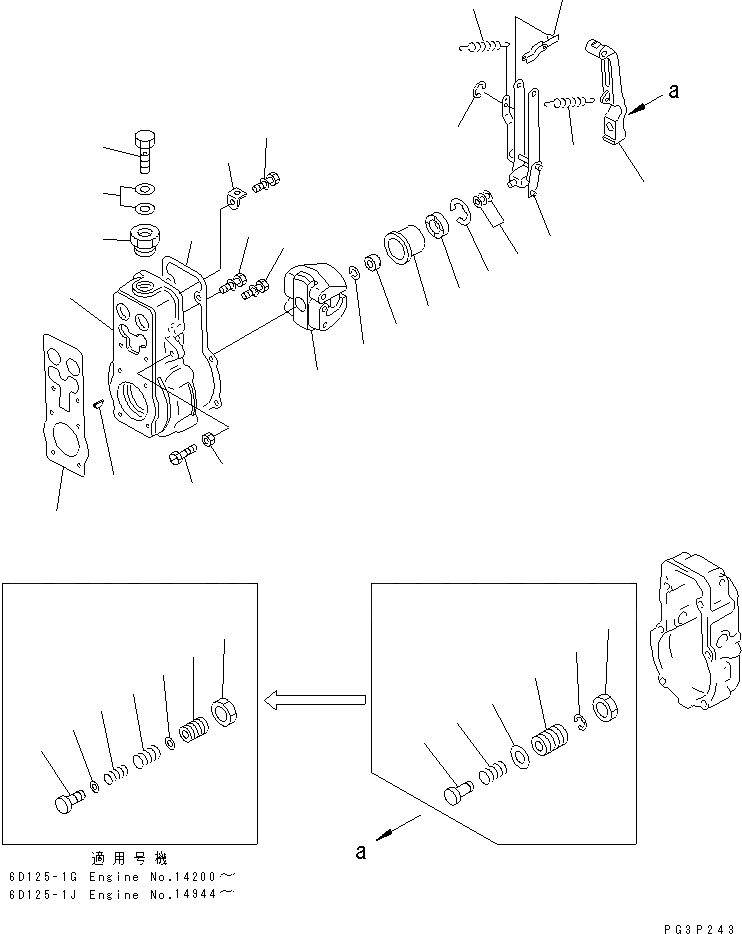 a

a

適用号機
6D125-1G Engine No.14200～
6D125-1J Engine No.14944～

PG3P243