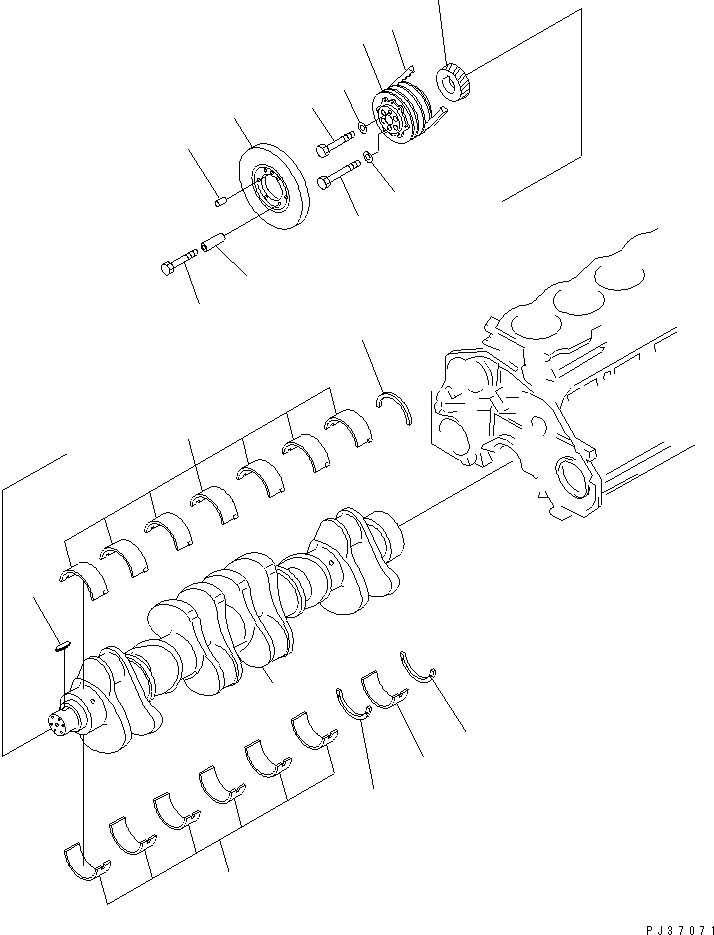 PJ37071