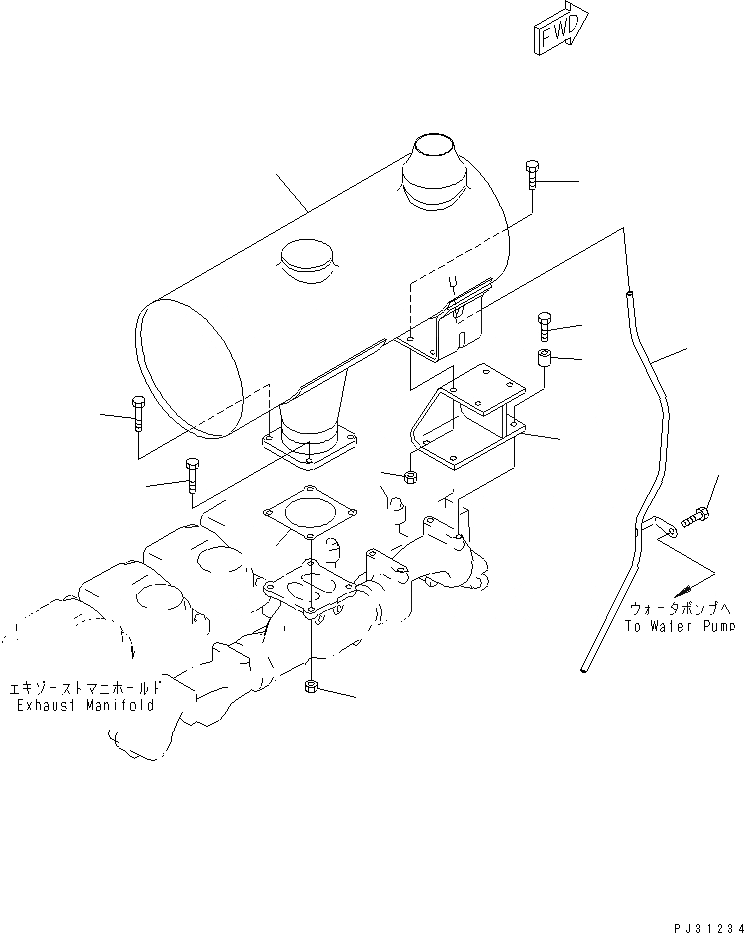 FWD

ウォータポンプへ
To Water Pump

エキゾーストマニホールド
Exhaust Manifold

PJ31234