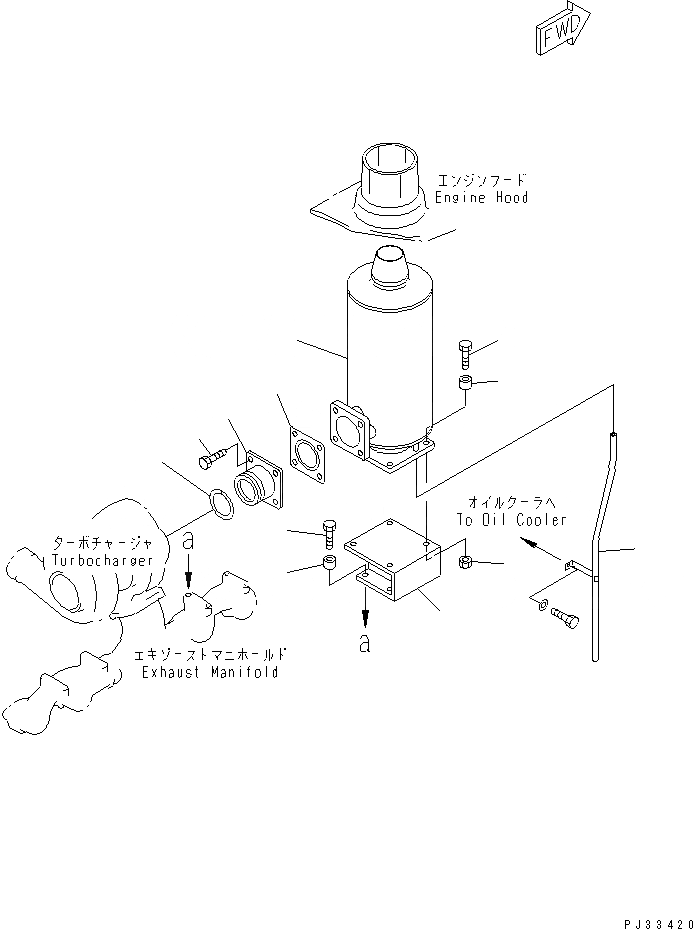 FWD

エンジンフード
Engine Hood

オイルクーラへ
To Oil Cooler

ターボチャージャ
Turbocharger

a

a

エキゾーストマニホールド
Exhaust Manifold

PJ33420