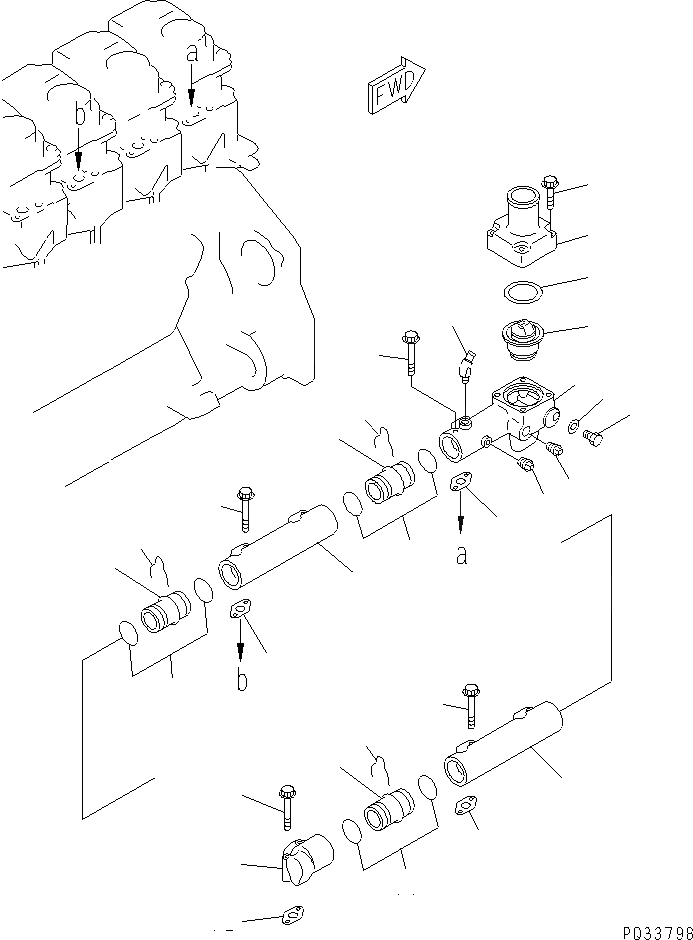 a
b
FWD
a
b
P033798