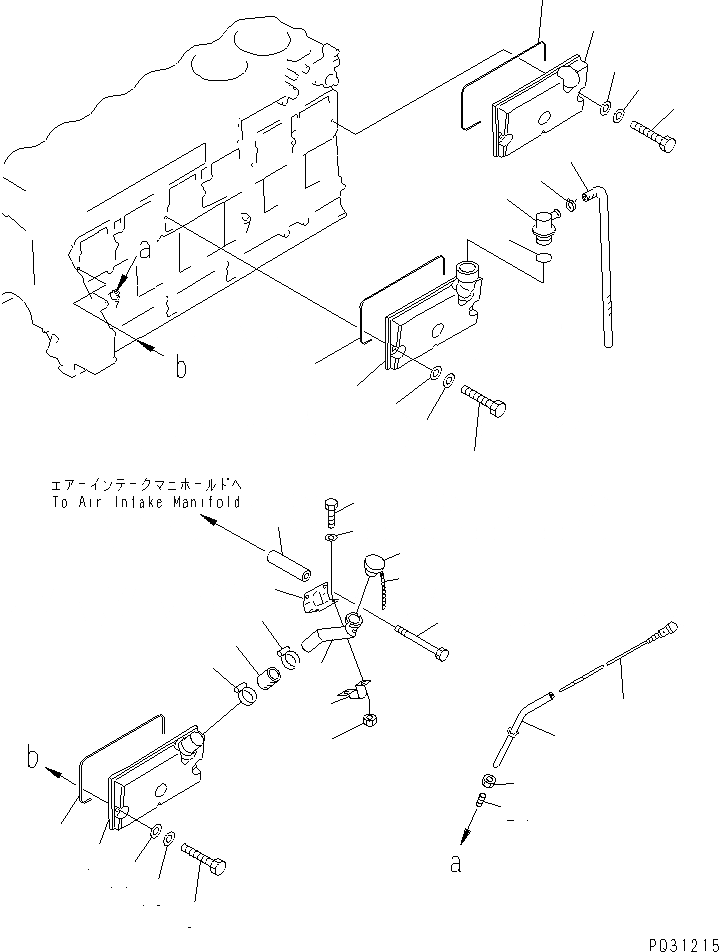 a

b

エアーインテークマニホールドへ
To Air Intake Manifold

b

a

PQ31215