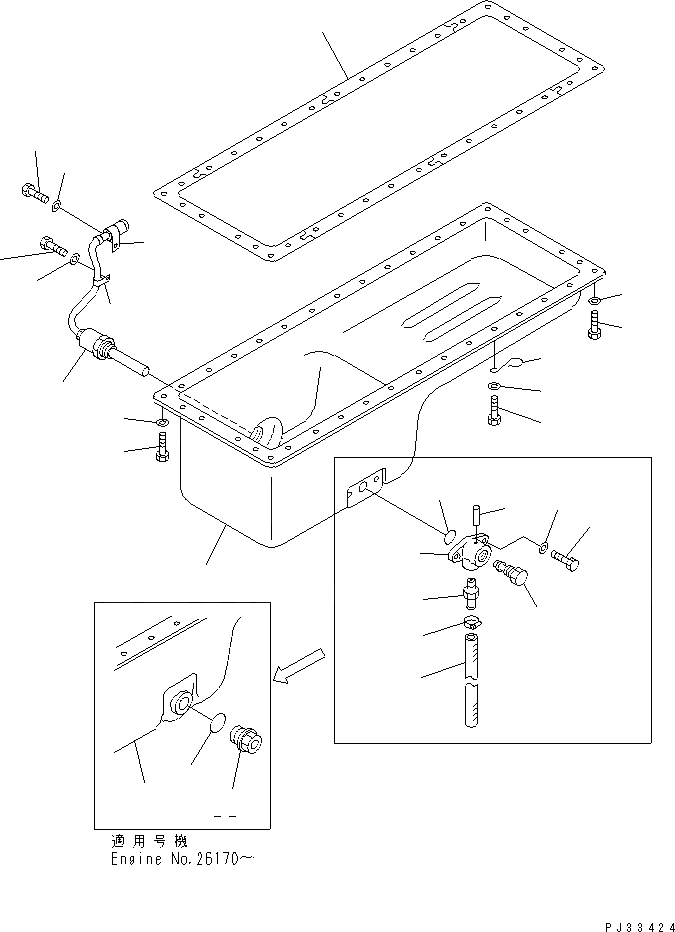 適用号機
Engine No.26170～

PJ33424