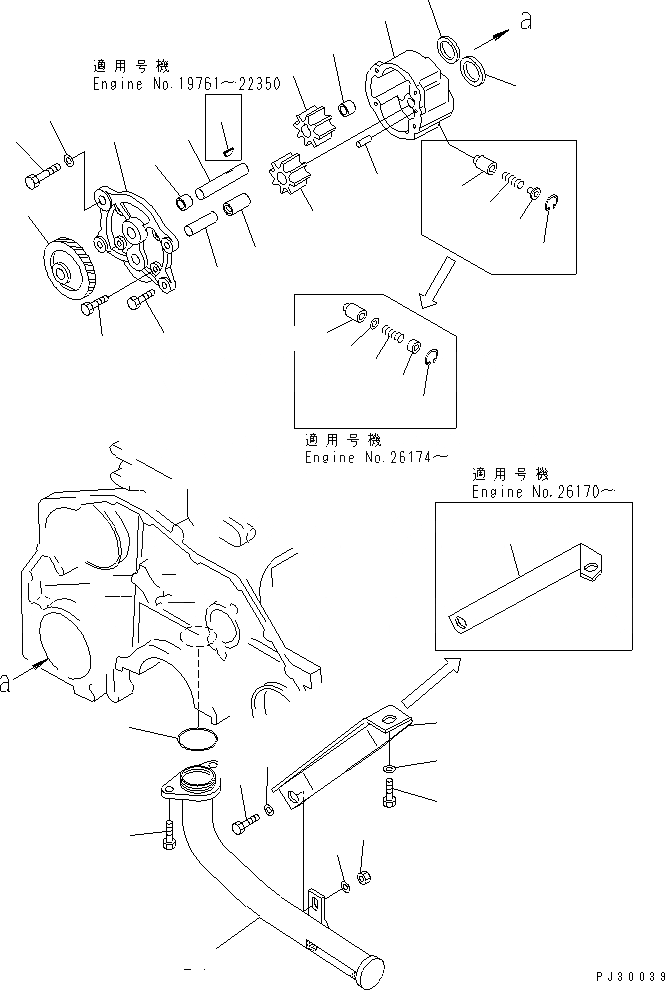 a

適用号機
Engine No.19761～22350

適用号機
Engine No.26174～

適用号機
Engine No.26170～

a

PJ30039