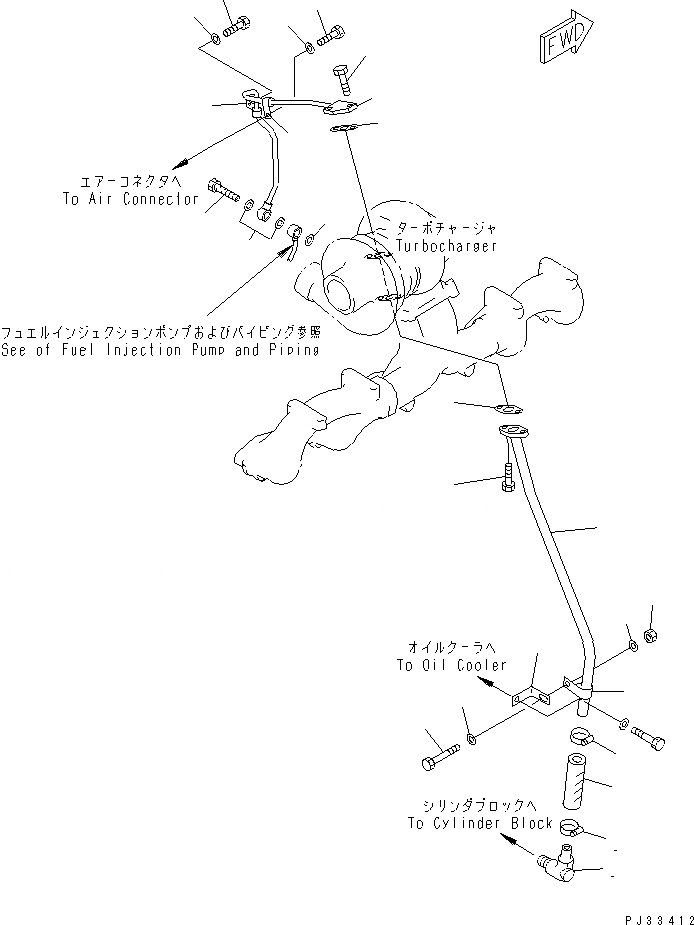 FWD

エアーコネクタへ
To Air Connector

ターボチャージャ
Turbocharger

フュエルインジェクションポンプおよびパイピング参照
See of Fuel Injection Pump and Piping

オイルクーラへ
To Oil Cooler

シリンダブロックへ
To Cylinder Block

PJ33412