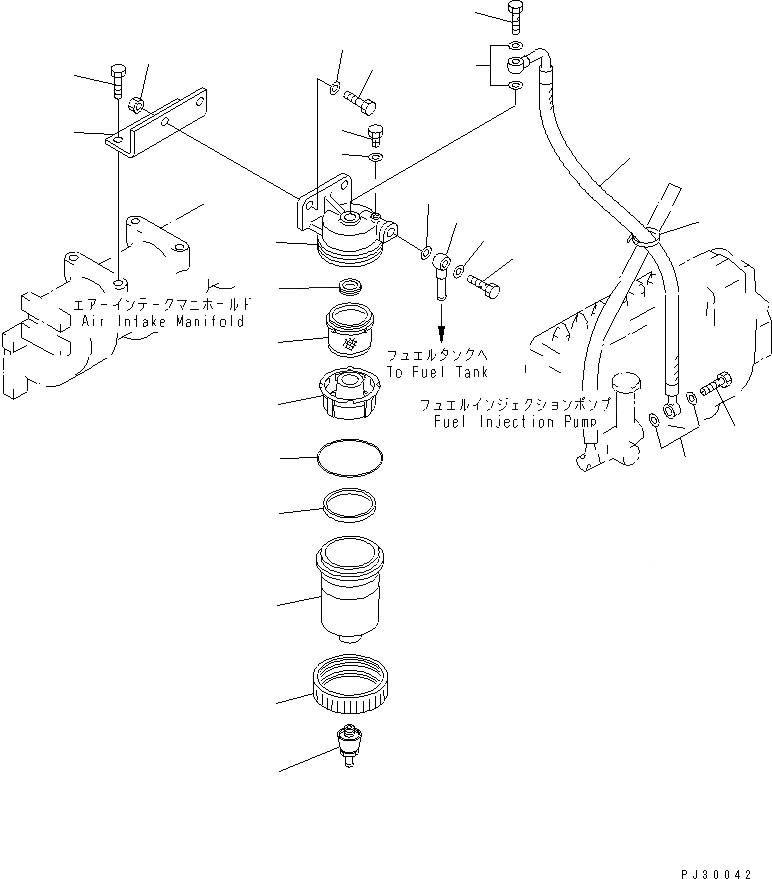 エアーインテークマニホールド
Air Intake Manifold

フュエルタンクへ
To Fuel Tank

フュエルインジェクションポンプ
Fuel Injection Pump

PJ30042