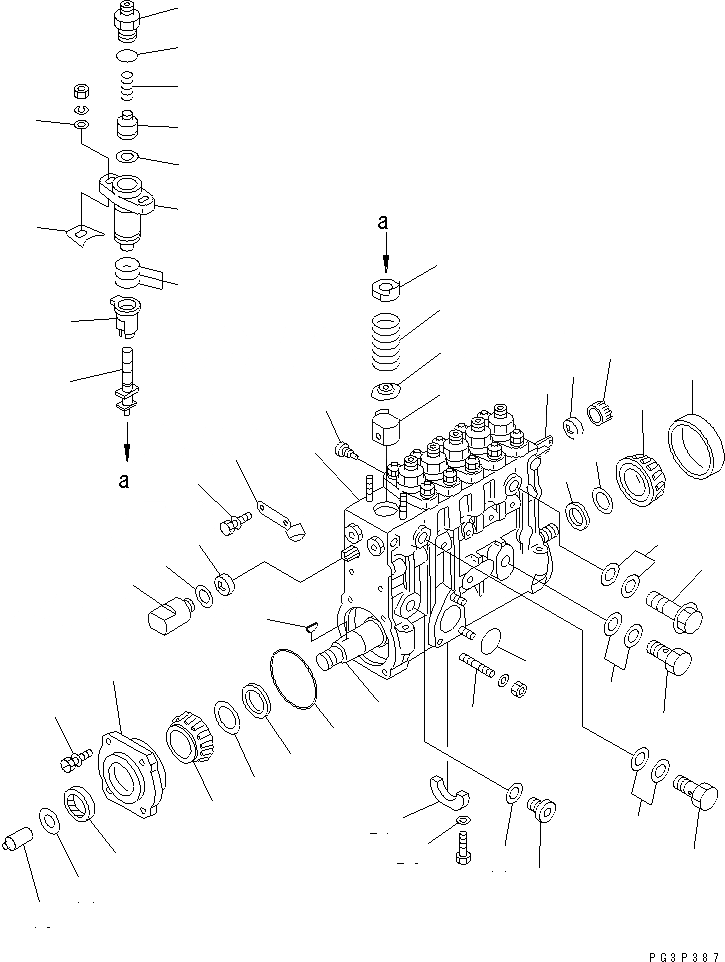 a

a

PG3P387