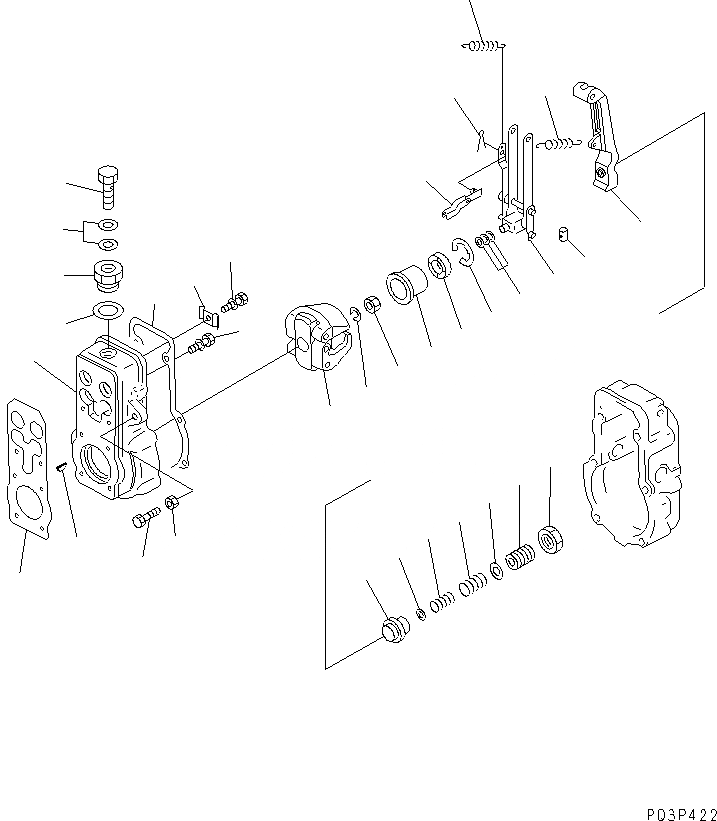 P03P422