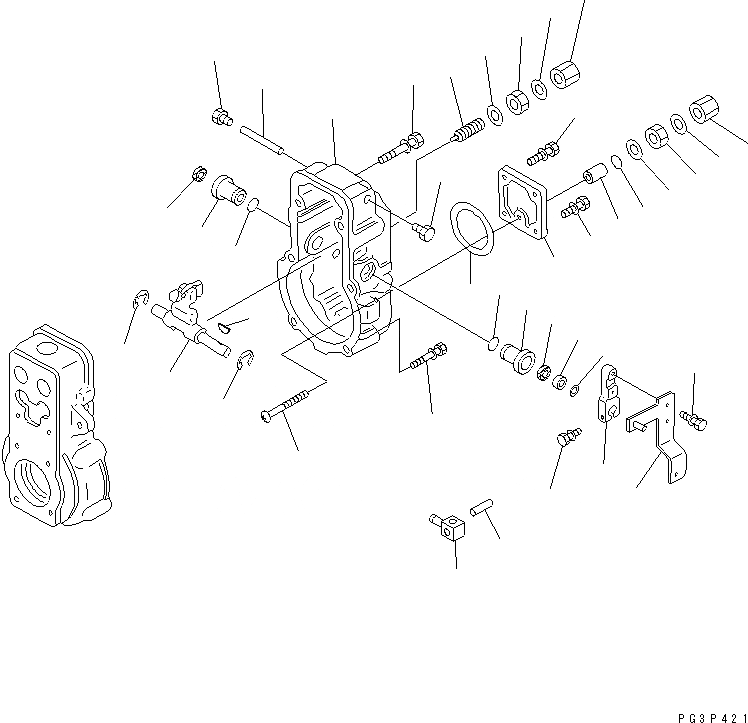 PG3P421