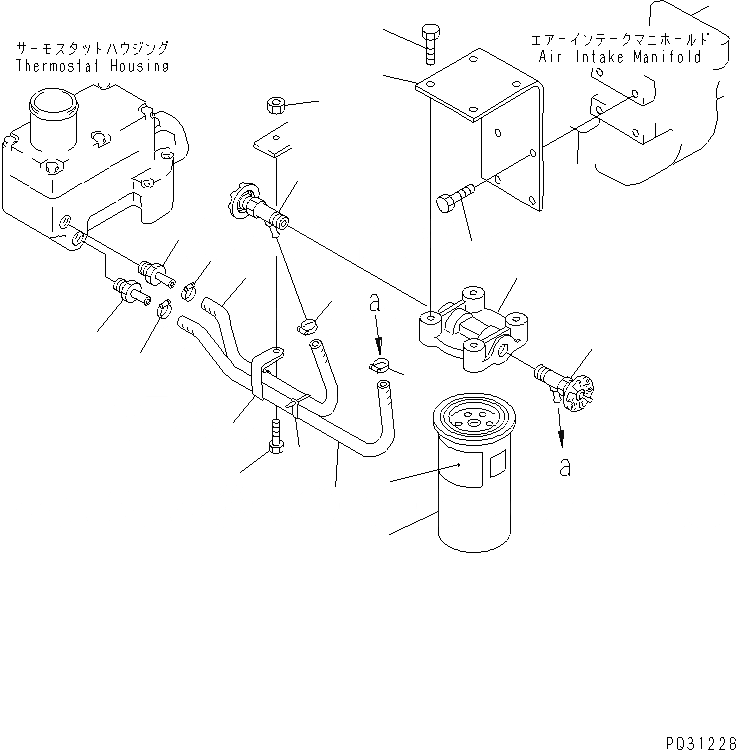 サーモスタットハウジング
Thermostat Housing

エアーインテークマニホールド
Air Intake Manifold

a

a

PQ31228