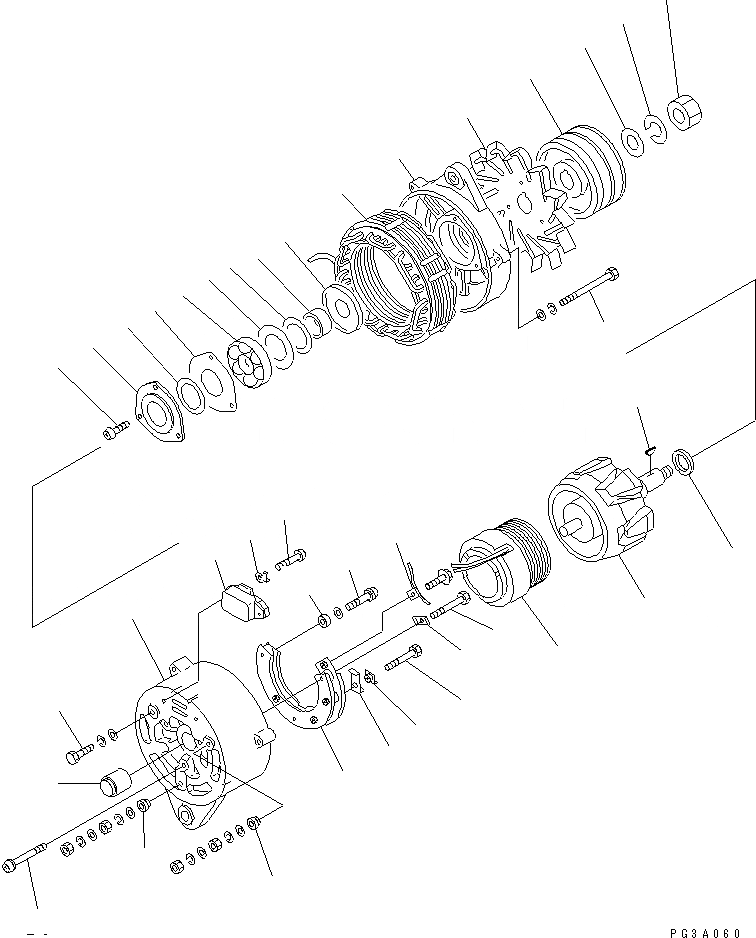 PG3A060