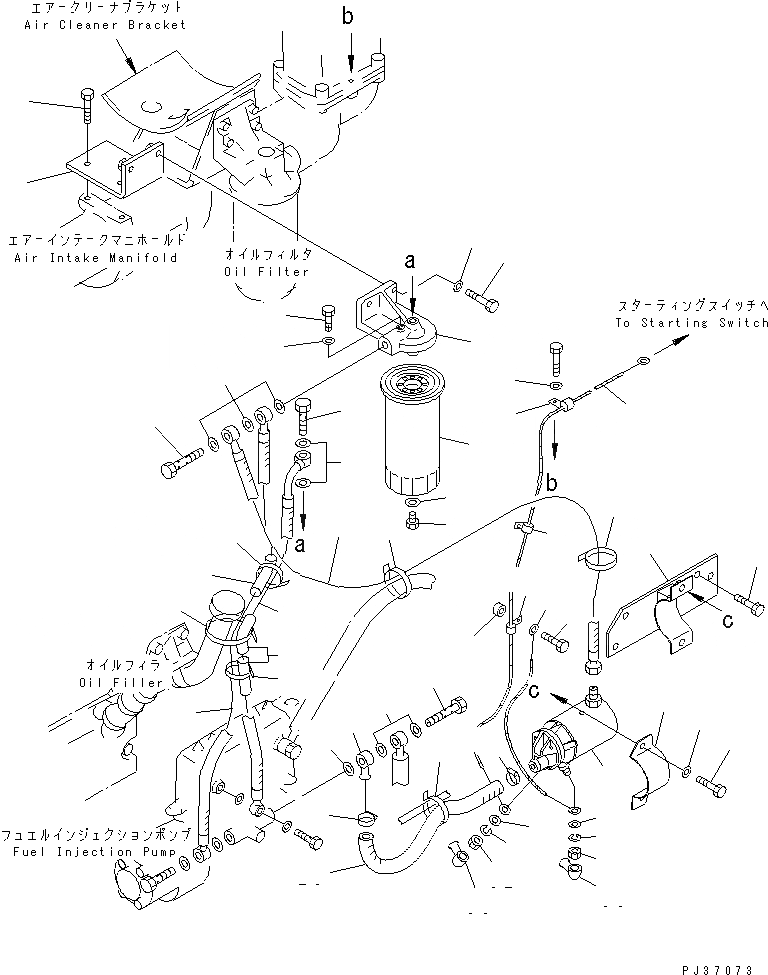 エアークリーナブラケット
Air Cleaner Bracket

b

エアーインテークマニホールド
Air Intake Manifold

オイルフィルタ
Oil Filter

a

スターティングスイッチへ
To Starting Switch

b

a

c

オイルフィラ
Oil Filler

c

フュエルインジェクションポンプ
Fuel Injection Pump

PJ37073