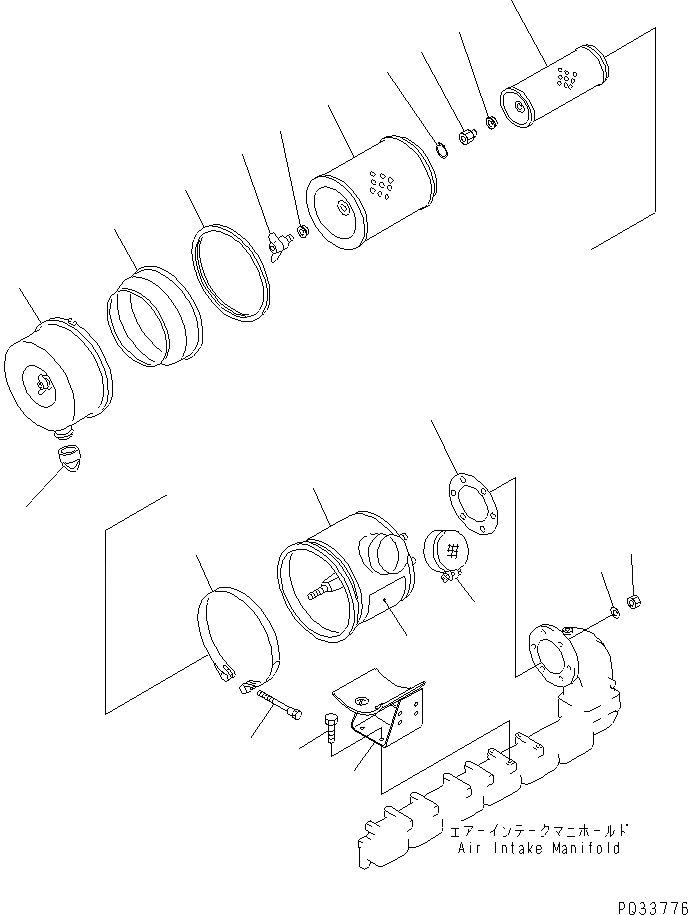 エアーインテークマニホールド
Air Intake Manifold

P033776