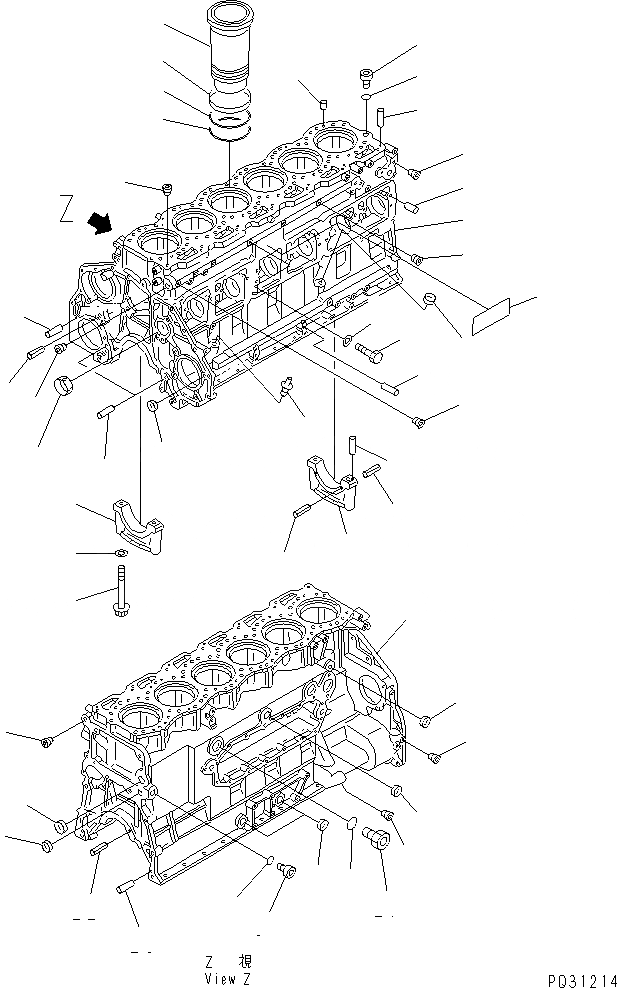 Z

Z 視
View Z

P031214