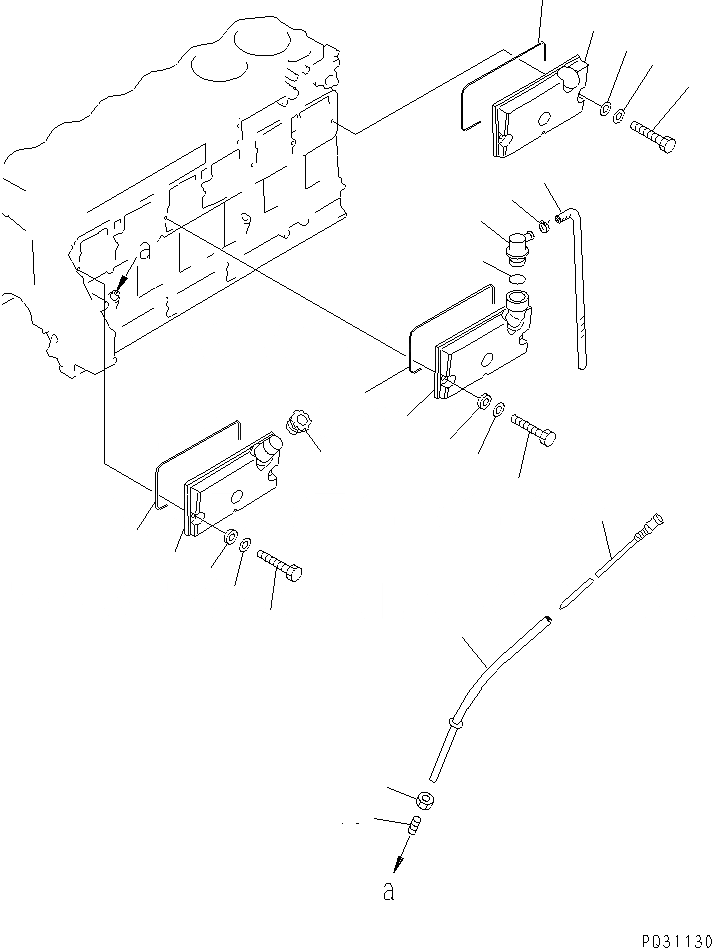 a
a
P031130