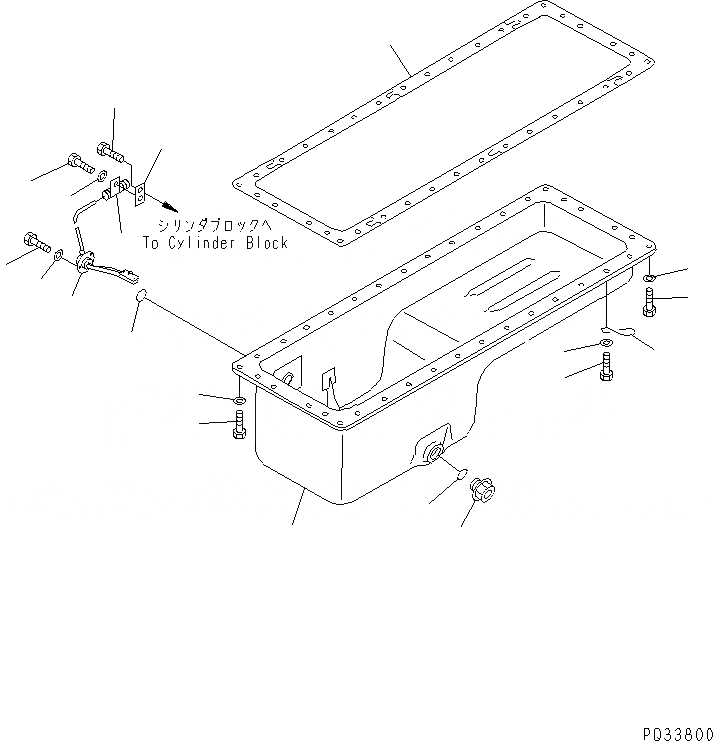 シリンダブロックへ
To Cylinder Block

PD33800