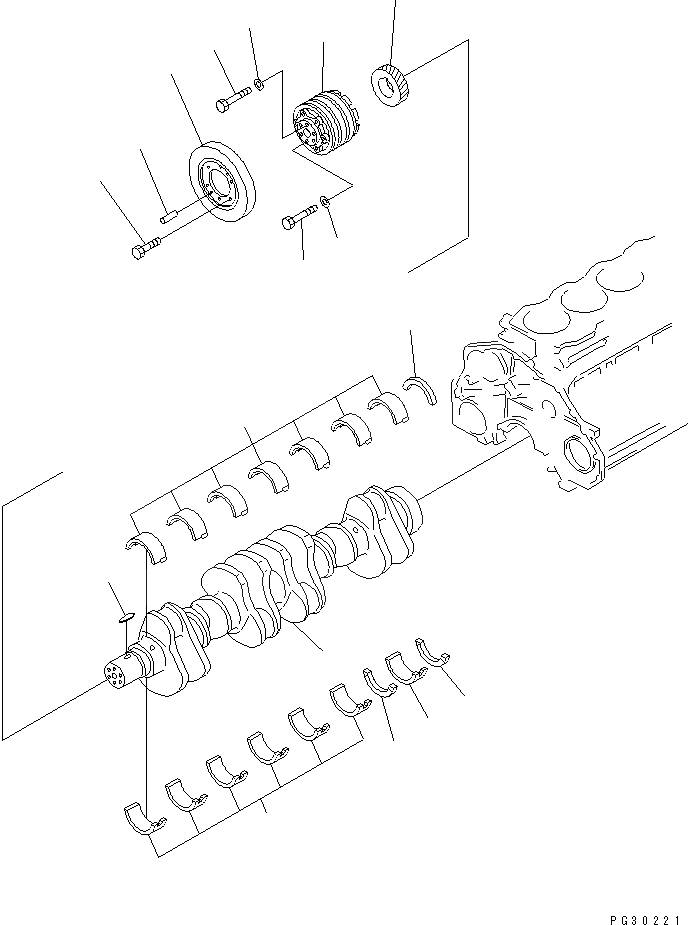 PG30221