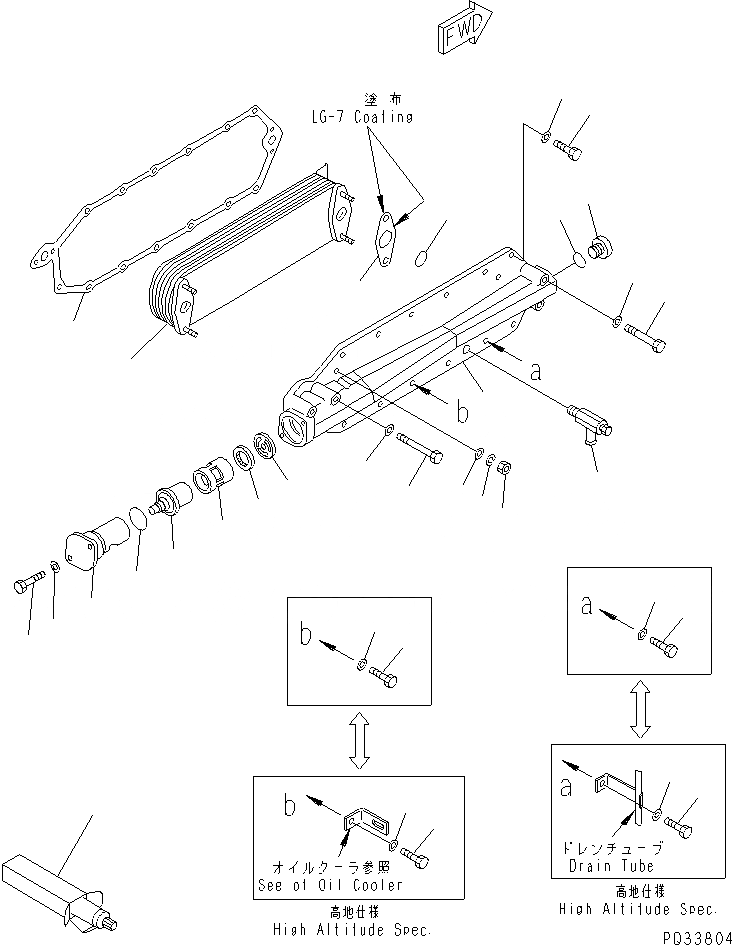 FWD

塗布
LG-7 Coating

a

b

b

a

b

オイルクーラ参照
See of Oil Cooler

高地仕様
High Altitude Spec.

a

ドレンチューブ
Drain Tube

高地仕様
High Altitude Spec.

PD33804