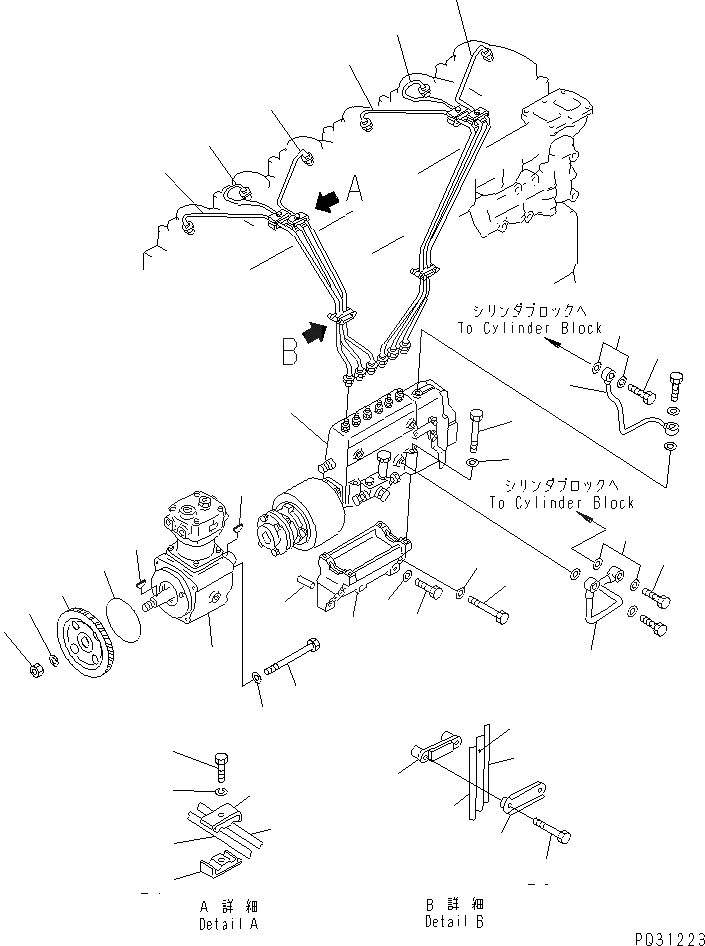 A

B

シリンダブロックへ
To Cylinder Block

シリンダブロックへ
To Cylinder Block

A 詳細
Detail A

B 詳細
Detail B

PQ31223