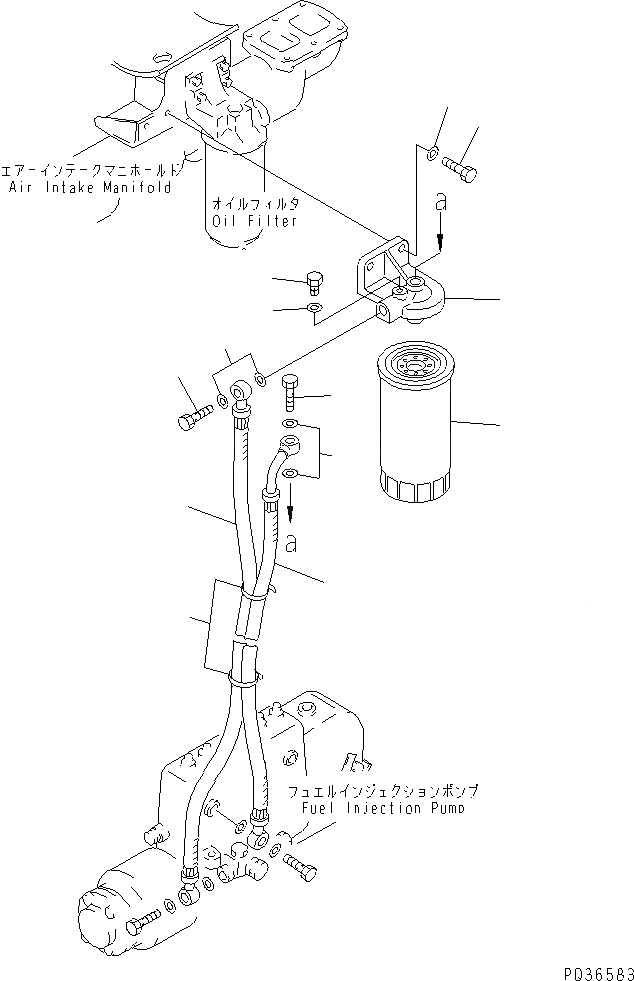 エアーインテークマニホールド
Air Intake Manifold

オイルフィルタ
Oil Filter

a

a

フュエルインジェクションポンプ
Fuel Injection Pump

PQ36583