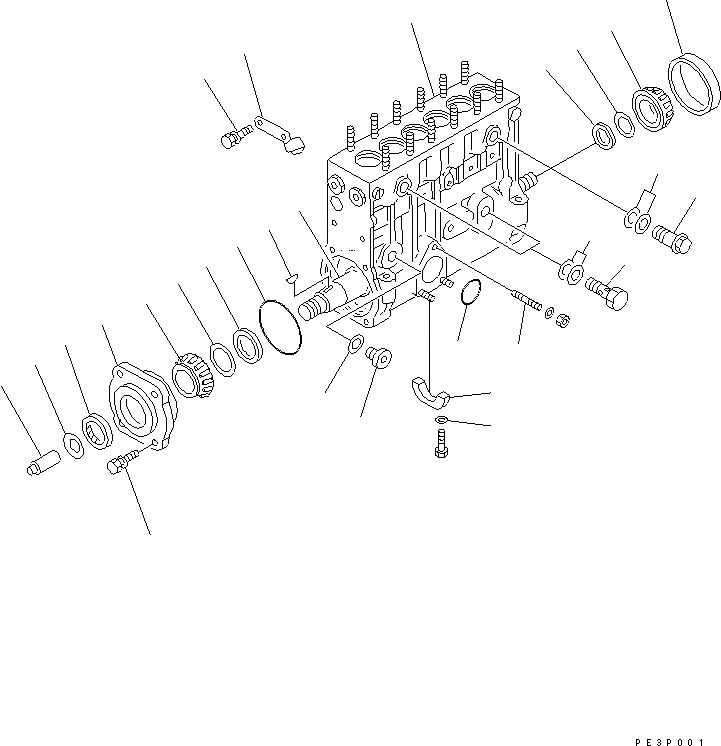 PE3P001