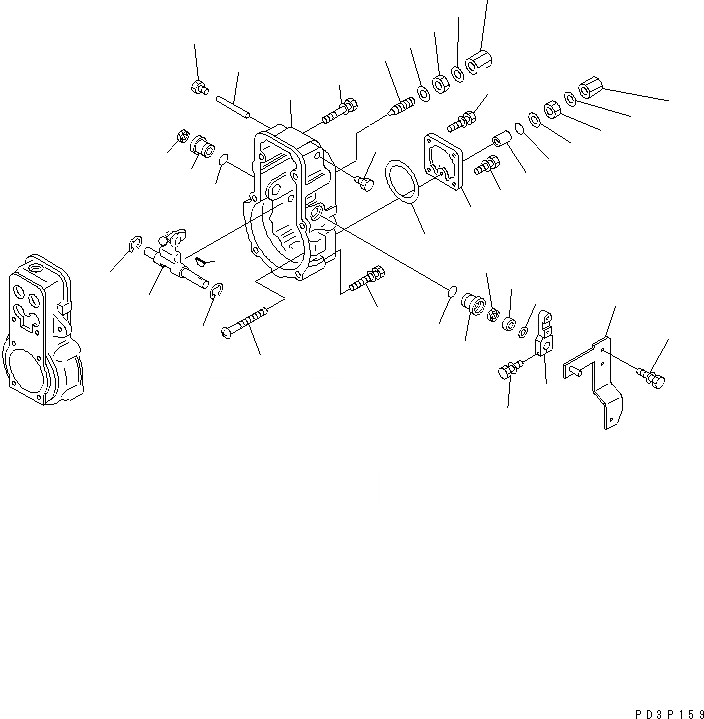 PD3P159