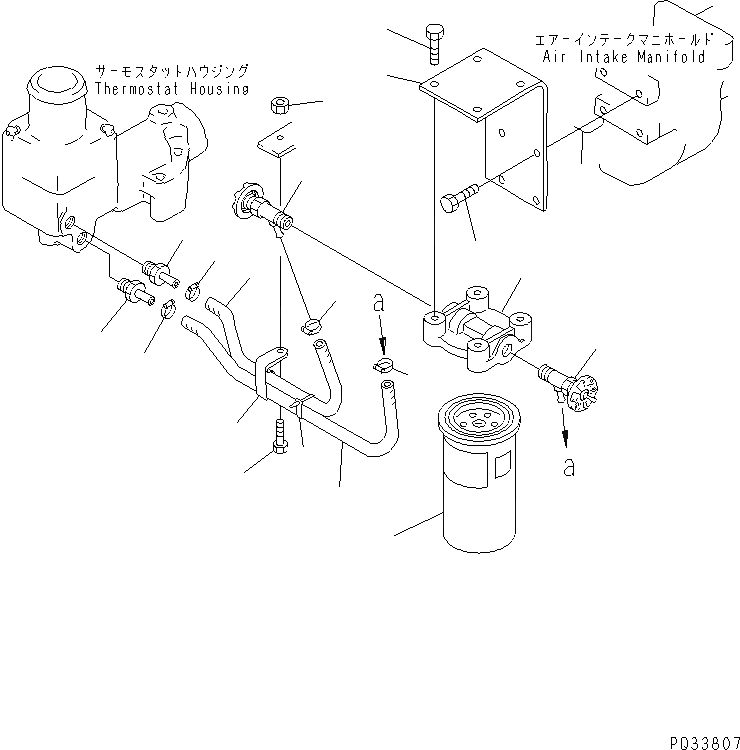 サーモスタットハウジング
Thermostat Housing

エアーインテークマニホールド
Air Intake Manifold

a

a

PQ33807