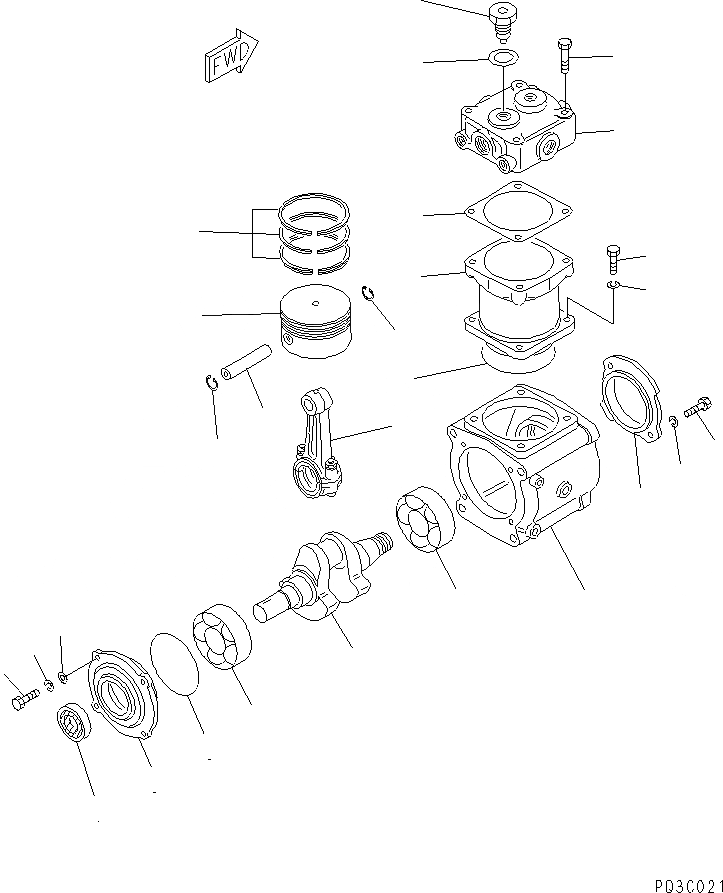 FWD

PQ3C021