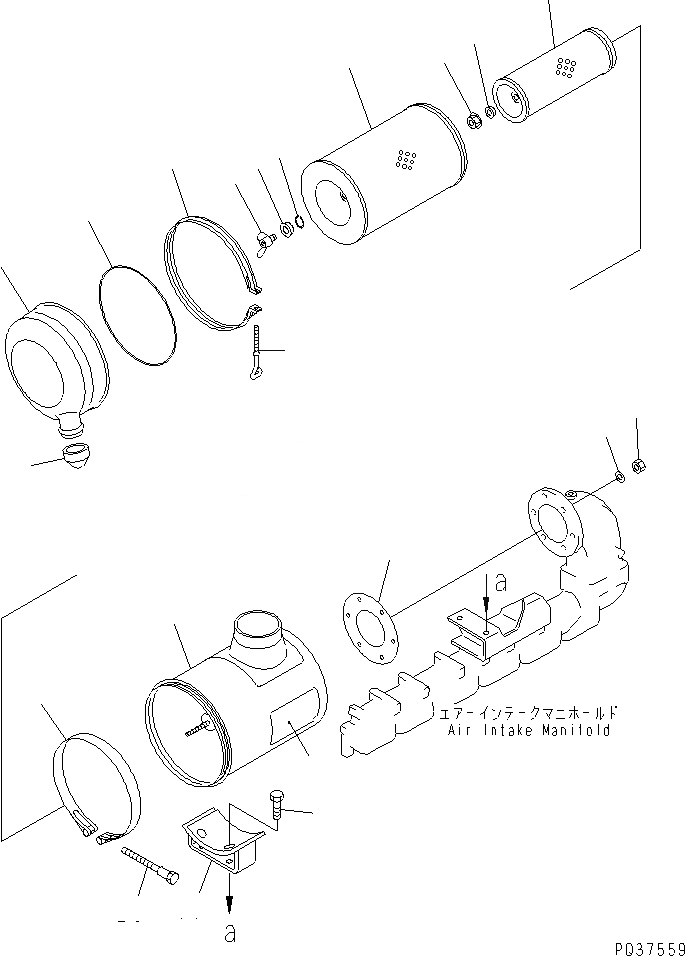 a

エアーインテークマニホールド
Air Intake Manifold

a

PQ37559