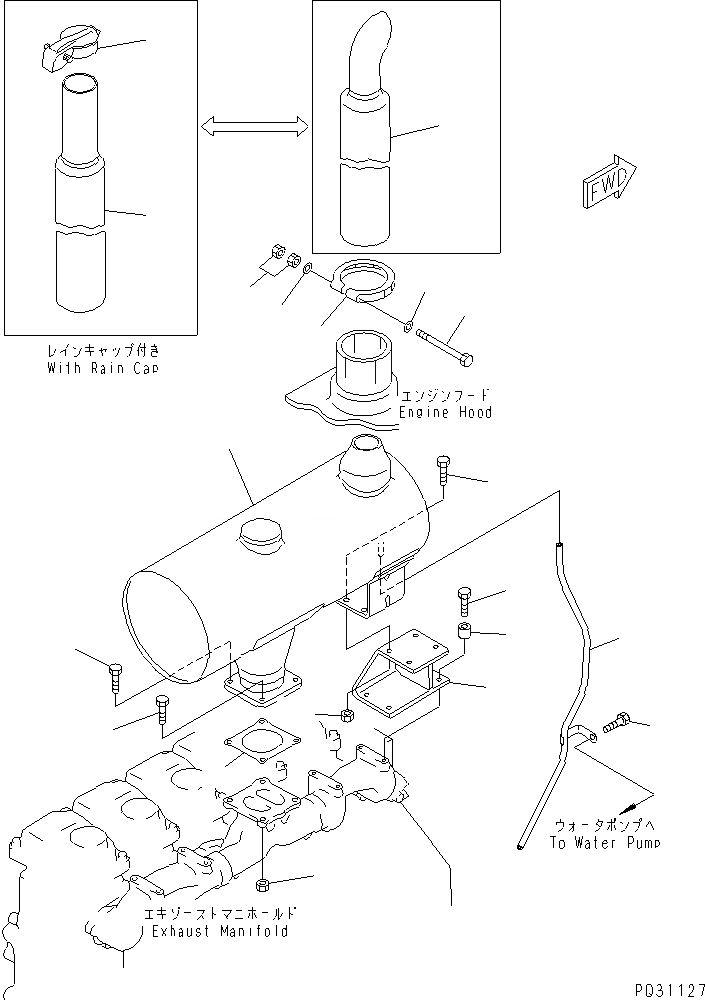 レインキャップ付き
With Rain Cap

FWD

エンジンフード
Engine Hood

ウォータポンプへ
To Water Pump

エキゾーストマニホールド
Exhaust Manifold

PD31127