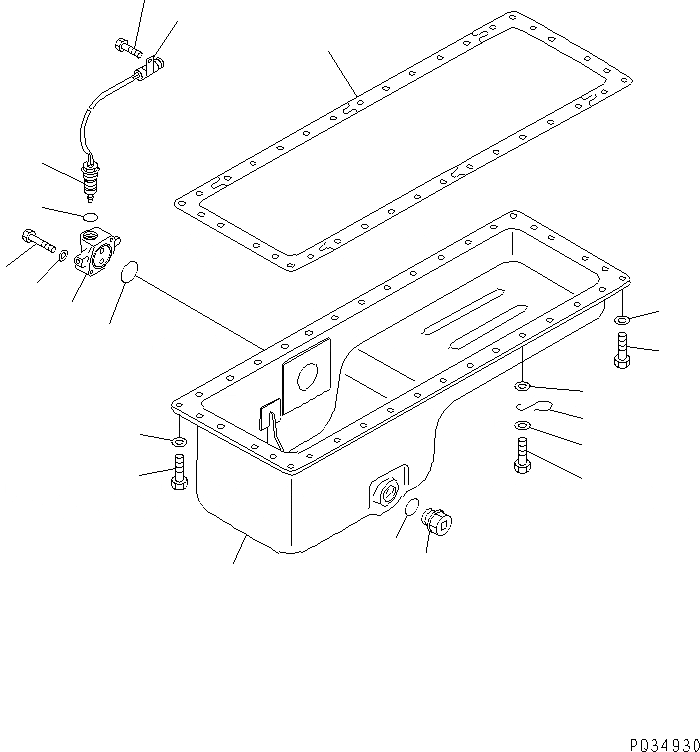 PQ34930