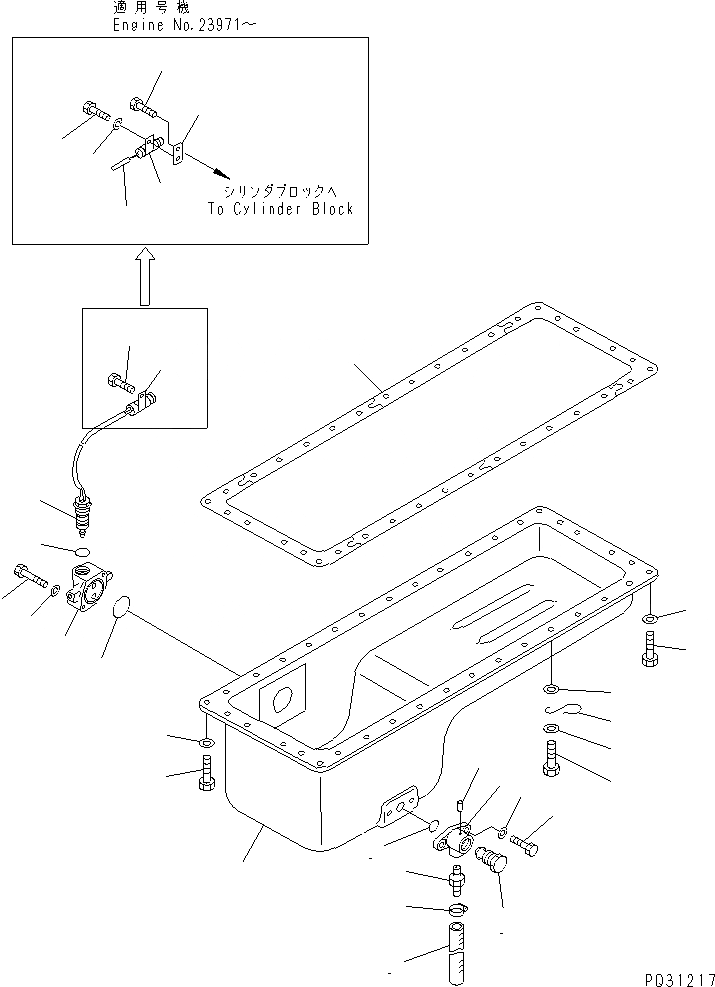 適用号機
Engine No.23971～

シリンダブロックへ
To Cylinder Block

P031217