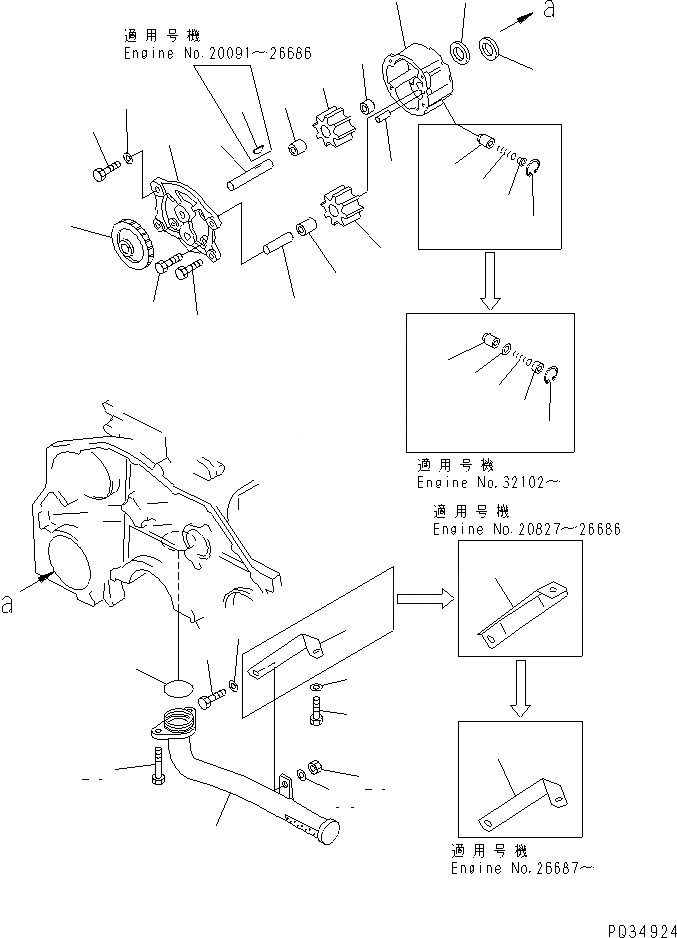 適用号機
Engine No.20091~26686

a

適用号機
Engine No.32102~

適用号機
Engine No.20827~26686

a

適用号機
Engine No.26687~

PD34924