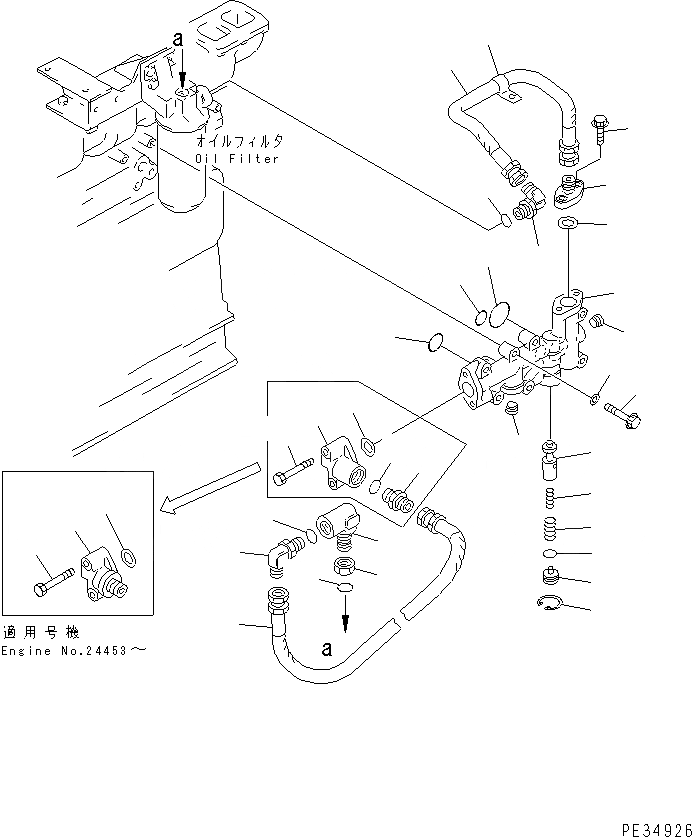 a
オイルフィルタ
Oil Filter
適用号機
Engine No.24453～
a
PE34926