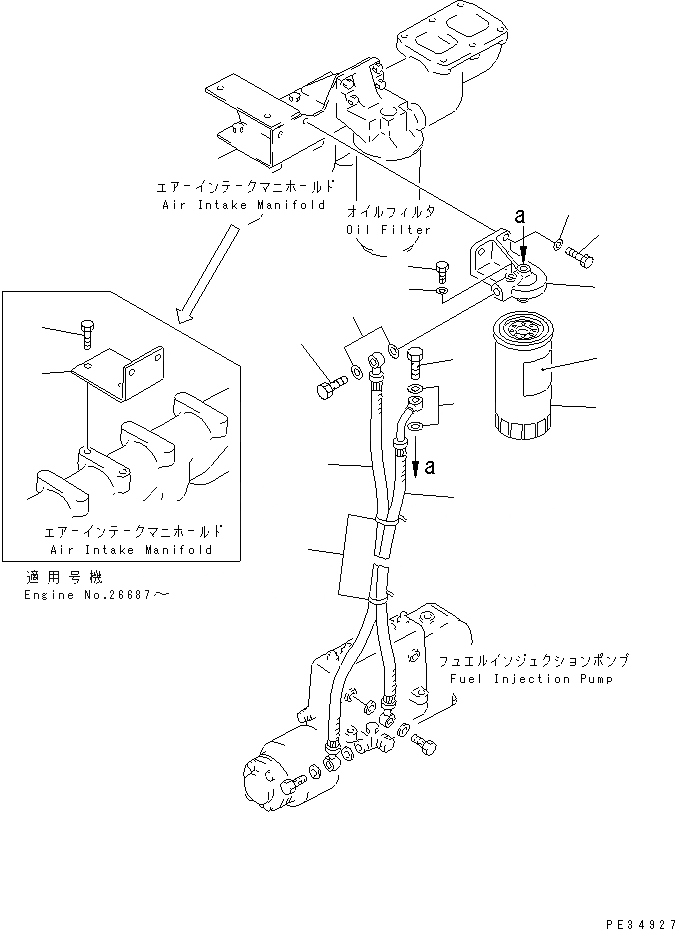 エアーインテークマニホールド
Air Intake Manifold

オイルフィルタ
Oil Filter

a

a

エアーインテークマニホールド
Air Intake Manifold

適用号機
Engine No.26687～

フュエルインジェクションポンプ
Fuel Injection Pump

PE34927