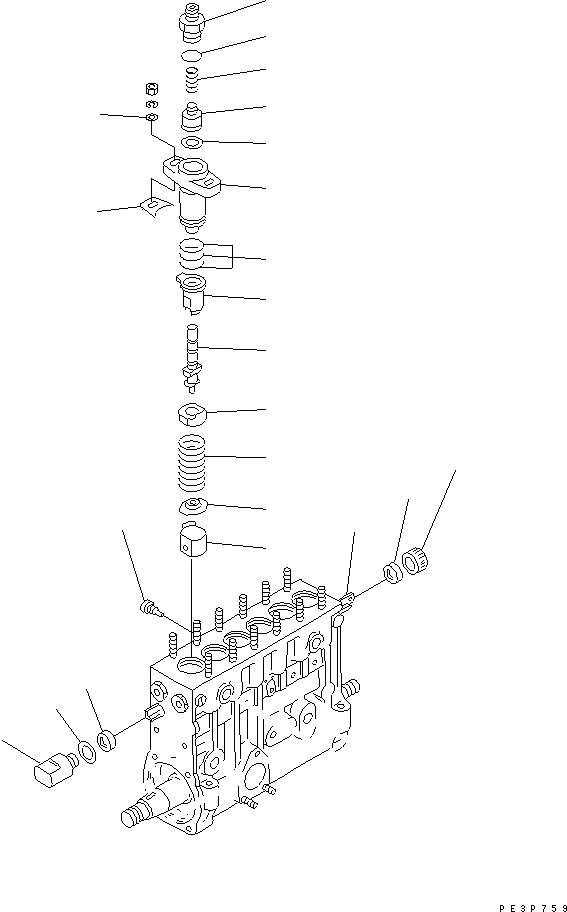 PE3P759